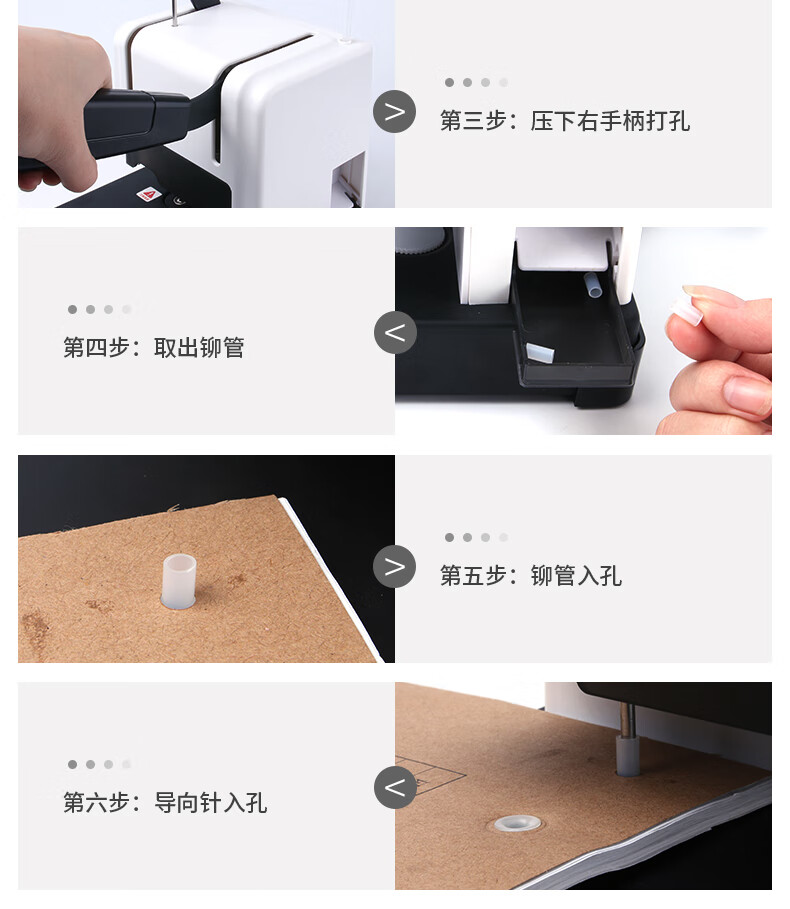 第三步：压下右手柄打孔

第四步：取出铆管

第五步：铆管入孔

第六步：导向针入孔